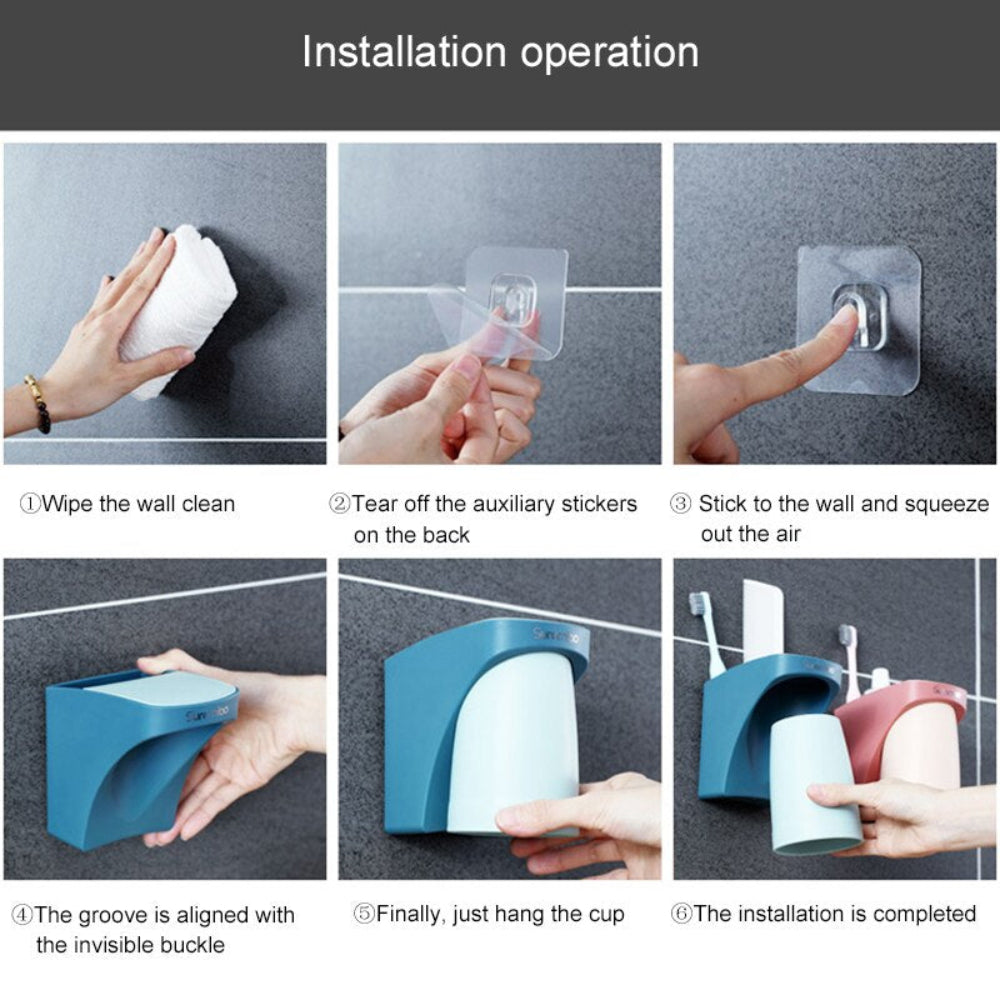 Installation operation

①Wipe the wall clean

②Tear off the auxiliary stickers on the back

③ Stick to the wall and squeeze out the air

④The groove is aligned with the invisible buckle

⑤Finally, just hang the cup

⑥The installation is completed